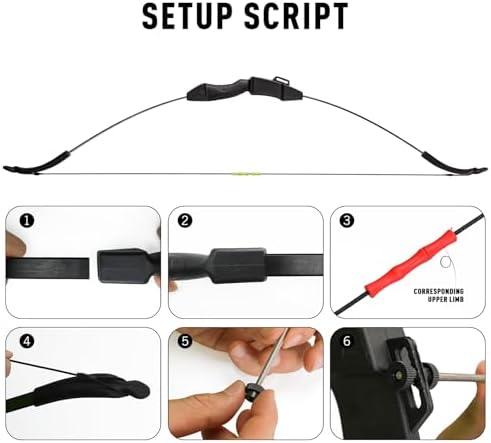 SETUP SCRIPT

1

2

3

CORRESPONDING UPPER LIMB

4

5

6