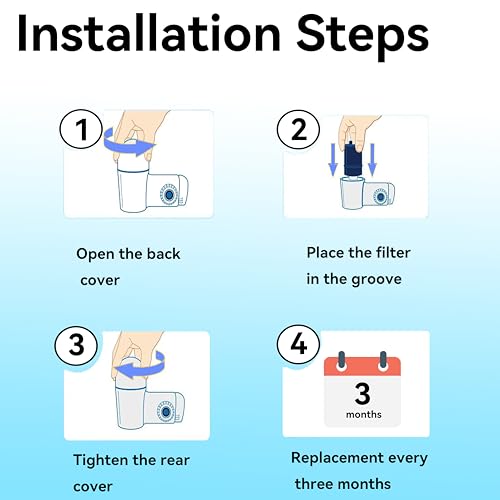 Installation Steps

1

Open the back cover

2

Place the filter in the groove

3

Tighten the rear cover

4

3
months

Replacement every three months