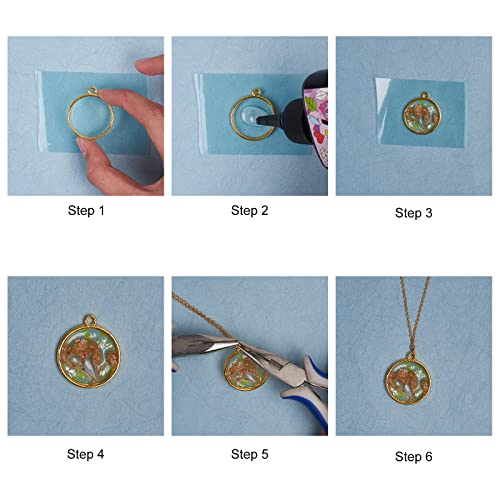 Step 1

Step 2

Step 3

Step 4

Step 5

Step 6