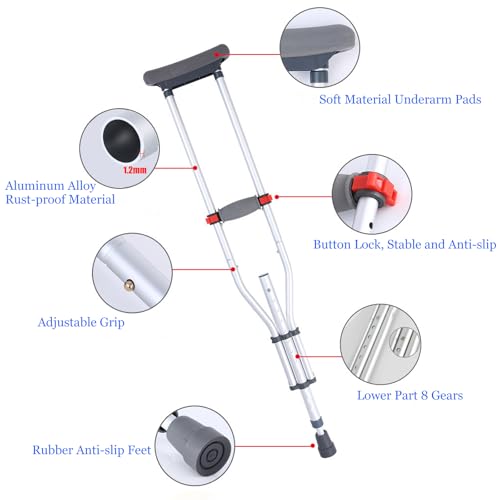 Soft Material Underarm Pads

1.2mm

Aluminum Alloy
Rust-proof Material

Button Lock, Stable and Anti-slip

Adjustable Grip

Lower Part 8 Gears

Rubber Anti-slip Feet