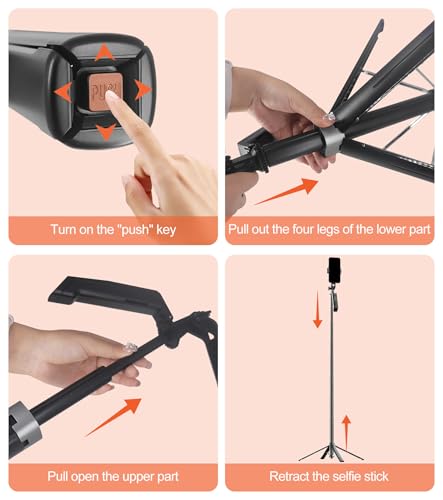 PUSH

Turn on the "push" key

Pull out the four legs of the lower part

Pull open the upper part

Retract the selfie stick