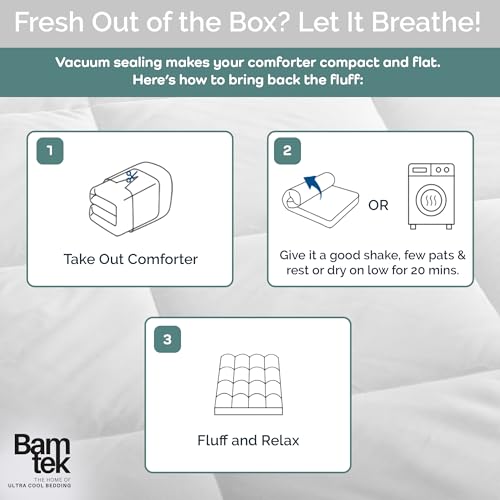 Fresh Out of the Box? Let It Breathe!

Vacuum sealing makes your comforter compact and flat.
Here's how to bring back the fluff:

1

Take Out Comforter

2

OR

Give it a good shake, few pats & rest or dry on low for 20 mins.

3

Fluff and Relax

Bam tek
THE HOME OF
ULTRA COOL BEDDING