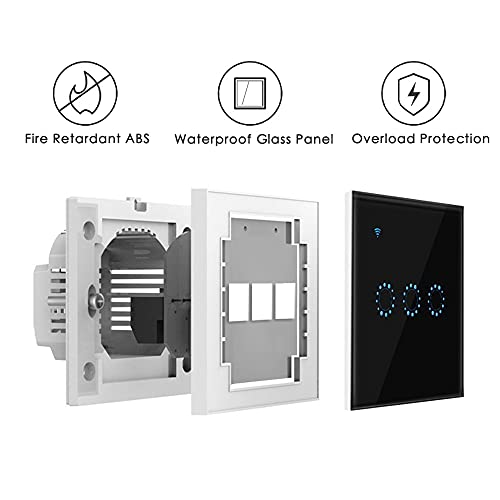 Fire Retardant ABS

Waterproof Glass Panel

Overload Protection