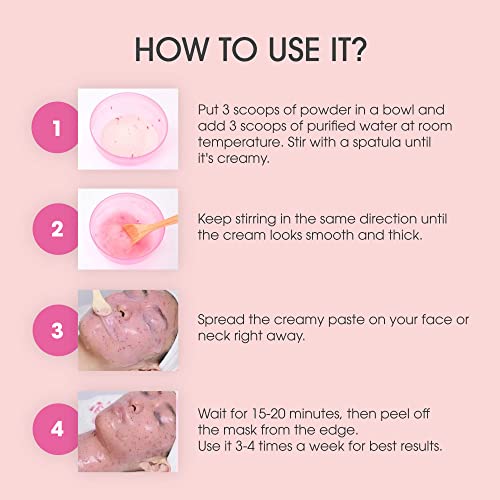 HOW TO USE IT?

1

Put 3 scoops of powder in a bowl and add 3 scoops of purified water at room temperature. Stir with a spatula until it's creamy.

2

Keep stirring in the same direction until the cream looks smooth and thick.

3

Spread the creamy paste on your face or neck right away.

4

Wait for 15-20 minutes, then peel off the mask from the edge.
Use it 3-4 times a week for best results.