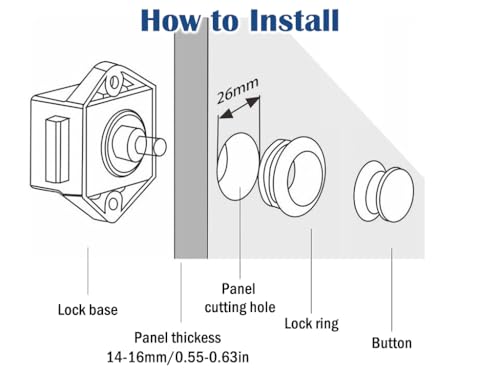 How to Install

26mm

Lock base

Panel thickess
14-16mm/0.55-0.63in

Panel
cutting hole

Lock ring

Button