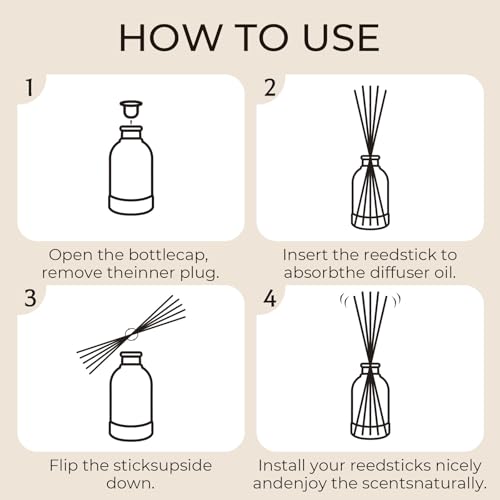 HOW TO USE

1

Open the bottlecap, remove theinner plug.

2

Insert the reedstick to absorbthe diffuser oil.

3

Flip the sticksupside down.

4

Install your reedsticks nicely andenjoy the scentsnaturally.