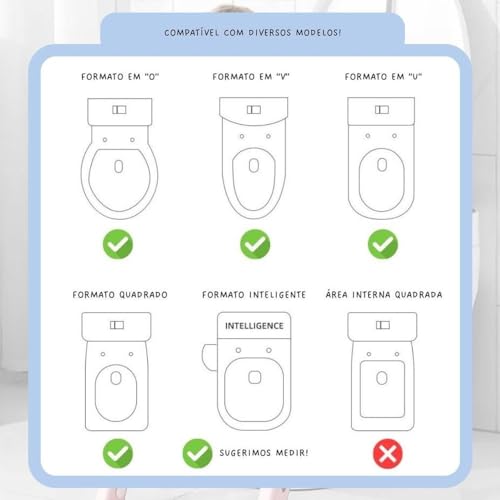 COMPATÍVEL COM DIVERSOS MODELOS!

FORMATO EM "O"

FORMATO EM "V"

FORMATO EM "U"

FORMATO QUADRADO

FORMATO INTELIGENTE

INTELLIGENCE

ÁREA INTERNA QUADRADA

SUGERIMOS MEDIR!