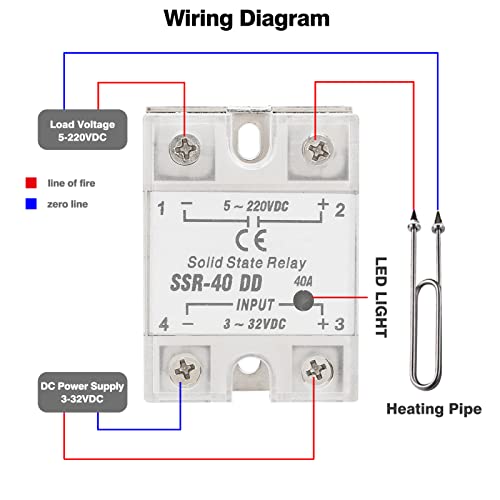 Wiring Diagram

Load Voltage 5-220VDC

line of fire

zero line

1 − 5 ~ 220VDC + 2

CE

Solid State Relay

SSR-40 DD 40A

INPUT

4 − 3 ~ 32VDC + 3

LED LIGHT

DC Power Supply 3-32VDC

Heating Pipe