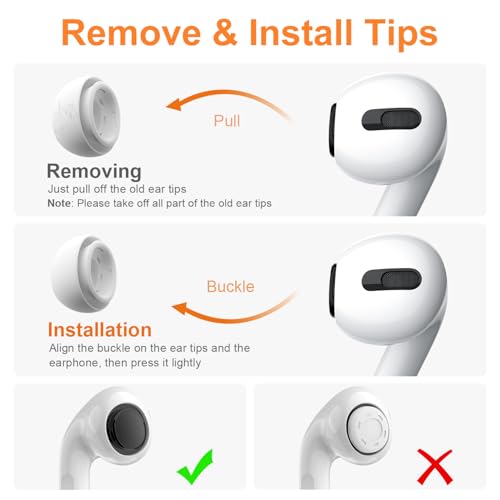 Remove & Install Tips

Pull

Removing
Just pull off the old ear tips
Note: Please take off all part of the old ear tips

Buckle

Installation
Align the buckle on the ear tips and the earphone, then press it lightly