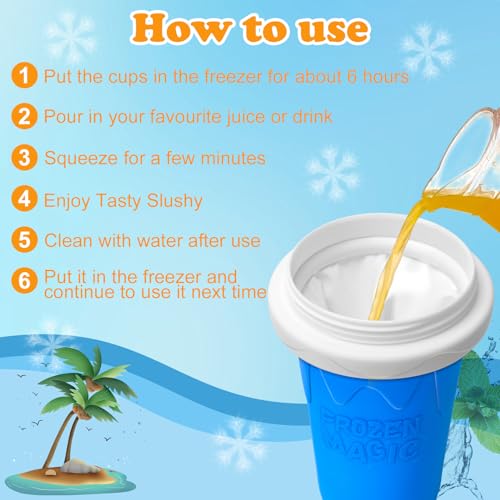 How to use

1 Put the cups in the freezer for about 6 hours

2 Pour in your favourite juice or drink

3 Squeeze for a few minutes

4 Enjoy Tasty Slushy

5 Clean with water after use

6 Put it in the freezer and continue to use it next time

FROZEN MAGIC