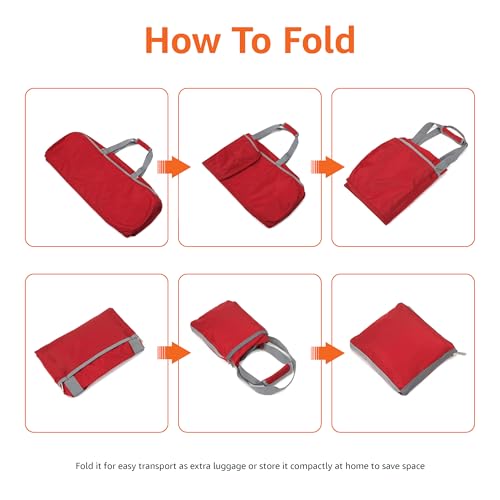 How To Fold

Fold it for easy transport as extra luggage or store it compactly at home to save space