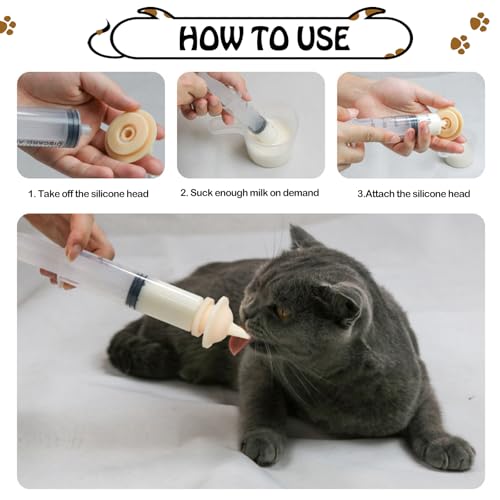 HOW TO USE

1. Take off the silicone head

2. Suck enough milk on demand

3.Attach the silicone head