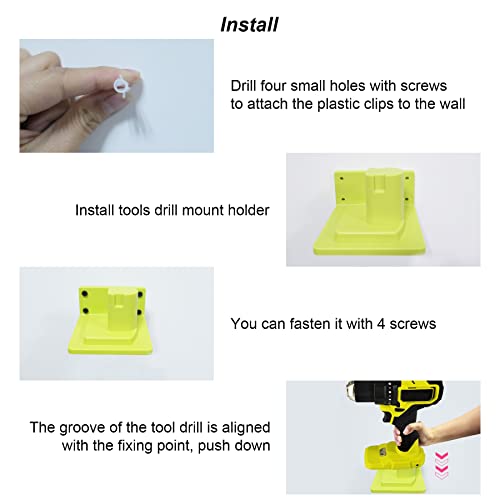 Install

Drill four small holes with screws to attach the plastic clips to the wall

Install tools drill mount holder

You can fasten it with 4 screws

The groove of the tool drill is aligned with the fixing point, push down