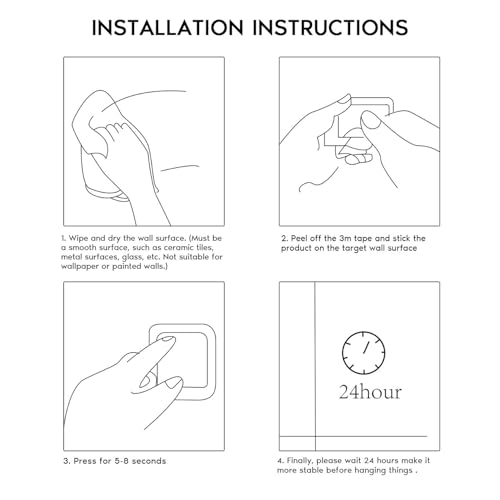 INSTALLATION INSTRUCTIONS

1. Wipe and dry the wall surface. (Must be a smooth surface, such as ceramic tiles, metal surfaces, glass, etc. Not suitable for wallpaper or painted walls.)

2. Peel off the 3m tape and stick the product on the target wall surface

3. Press for 5-8 seconds

24hour

4. Finally, please wait 24 hours make it more stable before hanging things .