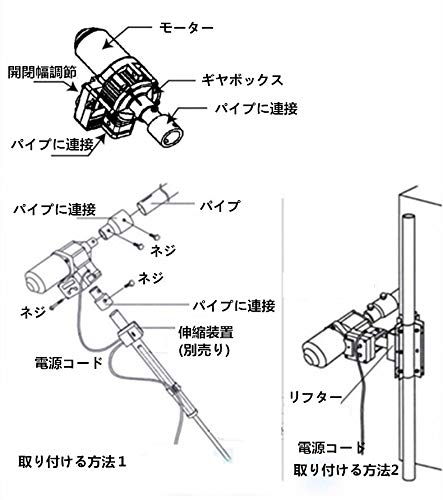 モーター
開閉幅調節
ギヤボックス
パイプに連接
パイプに連接

パイプに連接
パイプ
ネジ
ネジ
ネジ
パイプに連接
伸縮装置
(別売り)
電源コード
取り付ける方法１

リフター
電源コード
取り付ける方法2