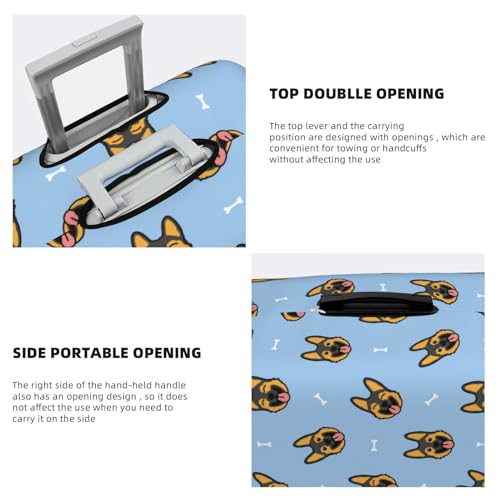 TOP DOUBLLE OPENING

The top lever and the carrying position are designed with openings , which are convenient for towing or handcuffs without affecting the use

SIDE PORTABLE OPENING

The right side of the hand-held handle also has an opening design , so it does not affect the use when you need to carry it on the side