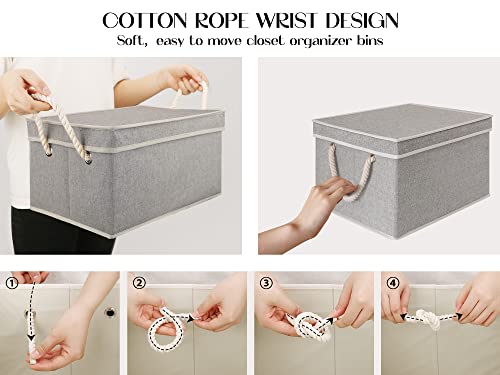 COTTON ROPE WRIST DESIGN
Soft, easy to move closet organizer bins

①

②

③

④