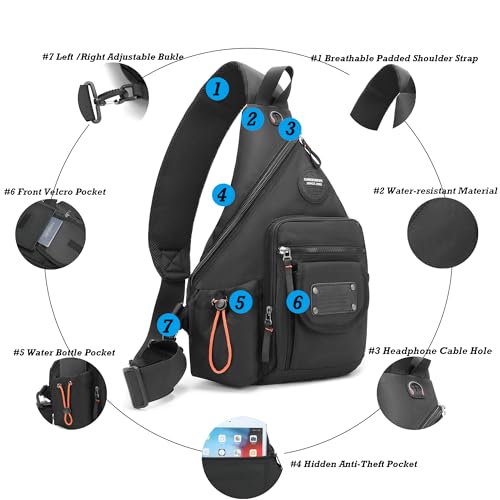 #7 Left /Right Adjustable Bukle

#1 Breathable Padded Shoulder Strap

1

2

3

4

#6 Front Velcro Pocket

#2 Water-resistant Material

5

6

7

#5 Water Bottle Pocket

#3 Headphone Cable Hole

#4 Hidden Anti-Theft Pocket