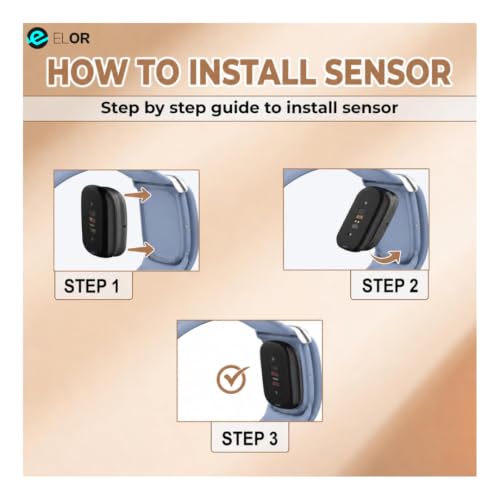 ELOR

HOW TO INSTALL SENSOR

Step by step guide to install sensor

STEP 1

STEP 2

STEP 3