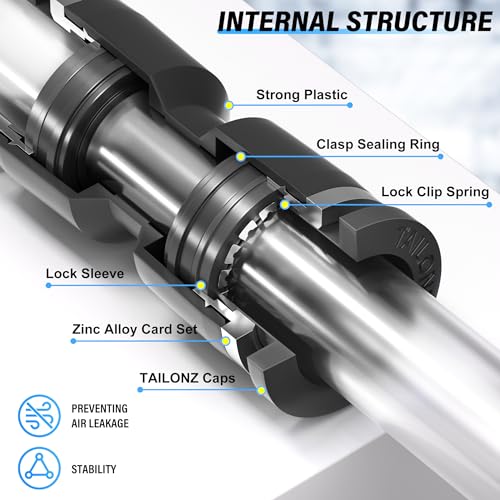 INTERNAL STRUCTURE

Strong Plastic

Clasp Sealing Ring

Lock Clip Spring

TAILONZ

Lock Sleeve

Zinc Alloy Card Set

TAILONZ Caps

PREVENTING AIR LEAKAGE

STABILITY