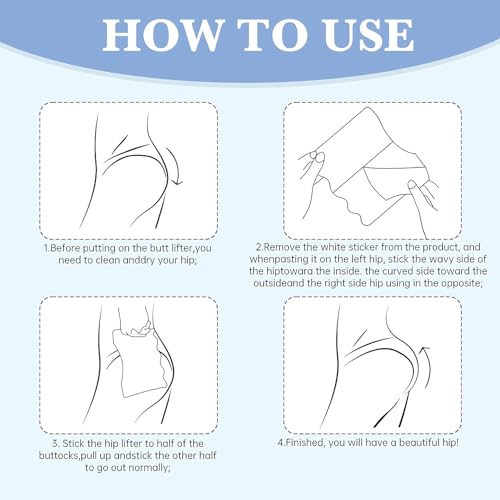 HOW TO USE

1.Before putting on the butt lifter,you need to clean anddry your hip;

2.Remove the white sticker from the product, and whenpasting it on the left hip, stick the wavy side of the hiptowara the inside. the curved side toward the outsideand the right side hip using in the opposite;

3. Stick the hip lifter to half of the buttocks,pull up andstick the other half to go out normally;

4.Finished, you will have a beautiful hip!