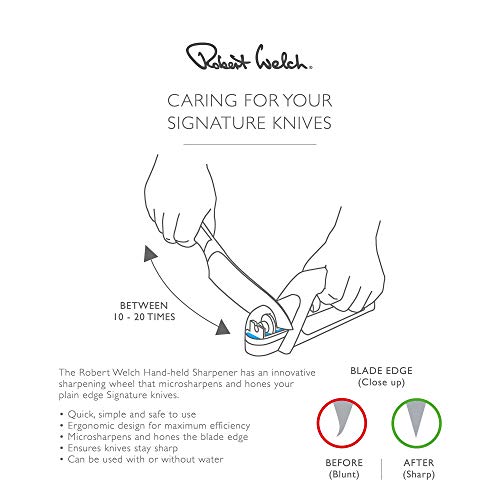 Robert Welch

CARING FOR YOUR SIGNATURE KNIVES

BETWEEN 10 - 20 TIMES

The Robert Welch Hand-held Sharpener has an innovative sharpening wheel that microsharpens and hones your plain edge Signature knives.

• Quick, simple and safe to use
• Ergonomic design for maximum efficiency
• Microsharpens and hones the blade edge
• Ensures knives stay sharp
• Can be used with or without water

BLADE EDGE
(Close up)

BEFORE
(Blunt)

AFTER
(Sharp)