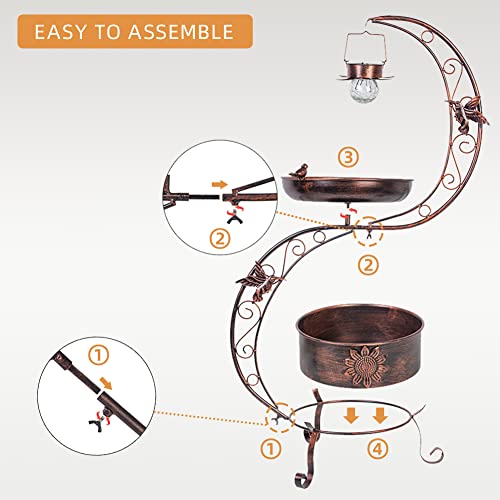 EASY TO ASSEMBLE

③

②

②

①

①

④