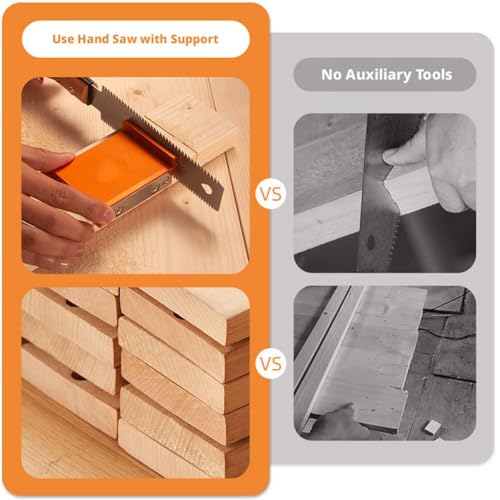 Use Hand Saw with Support

No Auxiliary Tools

VS

VS