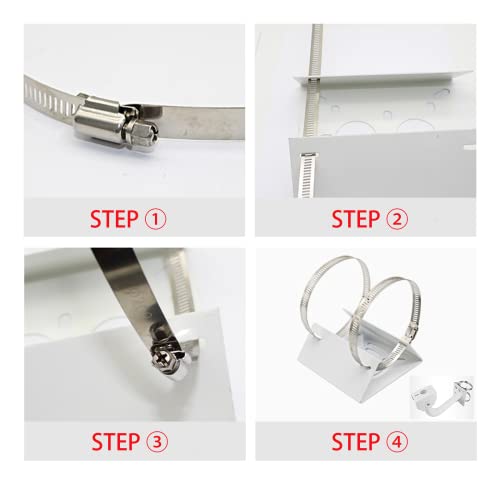 STEP ①

STEP ②

STEP ③

STEP ④