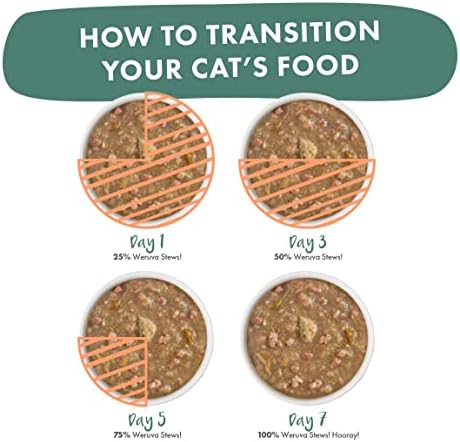 HOW TO TRANSITION YOUR CAT'S FOOD

Day 1
25% Weruva Stews!

Day 3
50% Weruva Stews!

Day 5
75% Weruva Stews!

Day 7
100% Weruva Stews! Hooray!