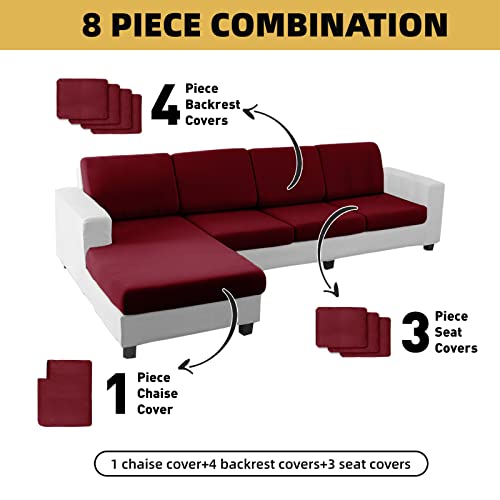 8 PIECE COMBINATION

4 Piece Backrest Covers

3 Piece Seat Covers

1 Piece Chaise Cover

1 chaise cover+4 backrest covers+3 seat covers