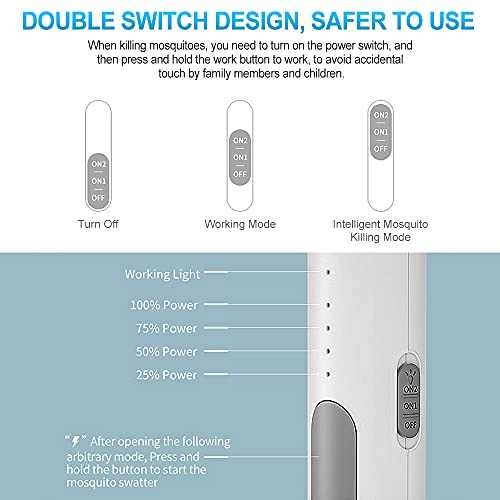 DOUBLE SWITCH DESIGN, SAFER TO USE

When killing mosquitoes, you need to turn on the power switch, and then press and hold the work button to work, to avoid accidental touch by family members and children.

ON2
ON1
OFF
Turn Off

ON2
ON1
OFF
Working Mode

ON2
ON1
OFF
Intelligent Mosquito Killing Mode

Working Light
100% Power
75% Power
50% Power
25% Power

ON2
ON1
OFF

"⚡" After opening the following arbitrary mode, Press and hold the button to start the mosquito swatter