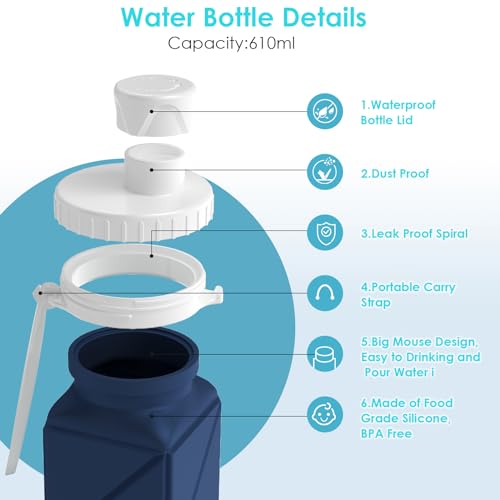 Water Bottle Details
Capacity:610ml

1.Waterproof Bottle Lid

2.Dust Proof

3.Leak Proof Spiral

4.Portable Carry Strap

5.Big Mouse Design, Easy to Drinking and Pour Water i

6.Made of Food Grade Silicone, BPA Free