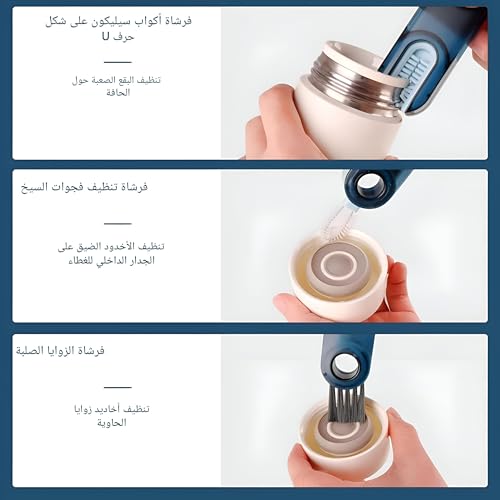 فرشاة أكواب سيليكون على شكل حرف U

تنظيف البقع الصعبة حول الحافة

فرشاة تنظيف فجوات السيخ

تنظيف الأخدود الضيق على الجدار الداخلي للغطاء

فرشاة الزوايا الصلبة

تنظيف أخاديد زوايا الحاوية