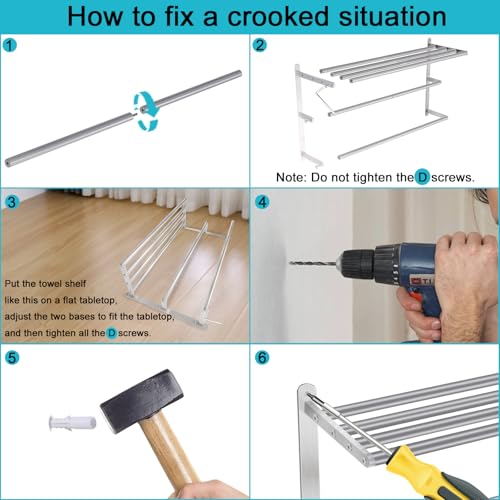 How to fix a crooked situation

1

2

Note: Do not tighten the D screws.

3

Put the towel shelf like this on a flat tabletop, adjust the two bases to fit the tabletop, and then tighten all the D screws.

4

5

6