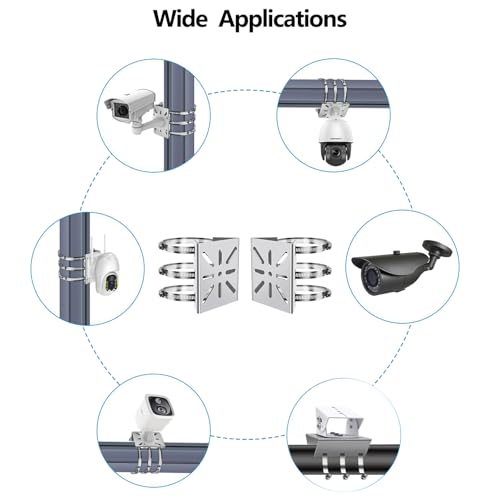 Wide Applications