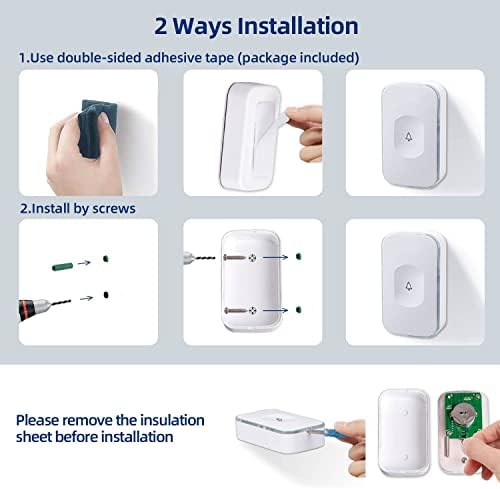 2 Ways Installation

1.Use double-sided adhesive tape (package included)

2.Install by screws

Please remove the insulation sheet before installation