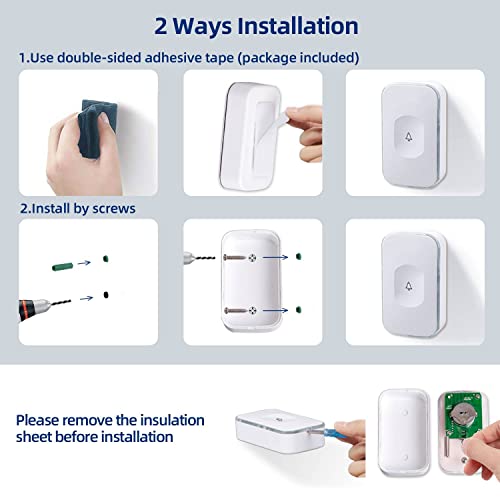 2 Ways Installation

1.Use double-sided adhesive tape (package included)

2.Install by screws

Please remove the insulation sheet before installation