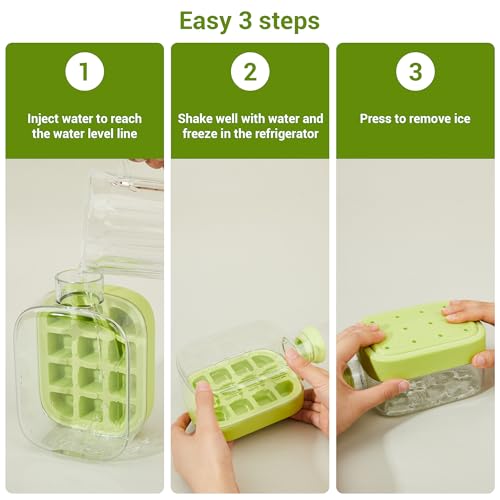 Easy 3 steps

1

Inject water to reach the water level line

2

Shake well with water and freeze in the refrigerator

3

Press to remove ice