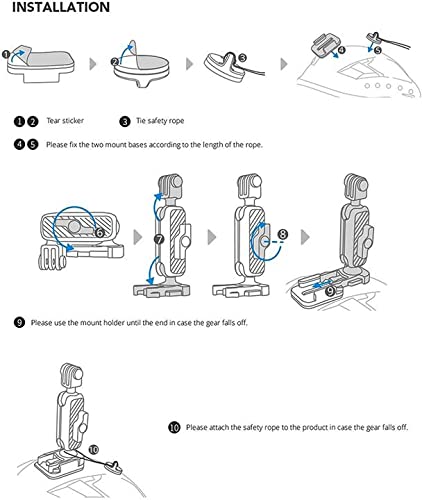 INSTALLATION

1 2 3 4 5

1 2 Tear sticker 3 Tie safety rope

4 5 Please fix the two mount bases according to the length of the rope.

6 7 8 9

9 Please use the mount holder until the end in case the gear falls off.

10

10 Please attach the safety rope to the product in case the gear falls off.