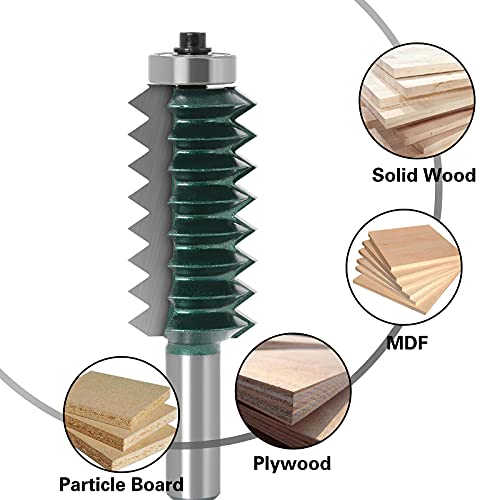 Solid Wood

MDF

Plywood

Particle Board