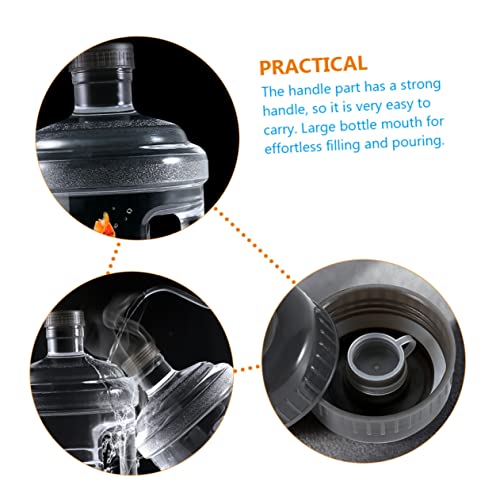 PRACTICAL

The handle part has a strong handle, so it is very easy to carry. Large bottle mouth for effortless filling and pouring.