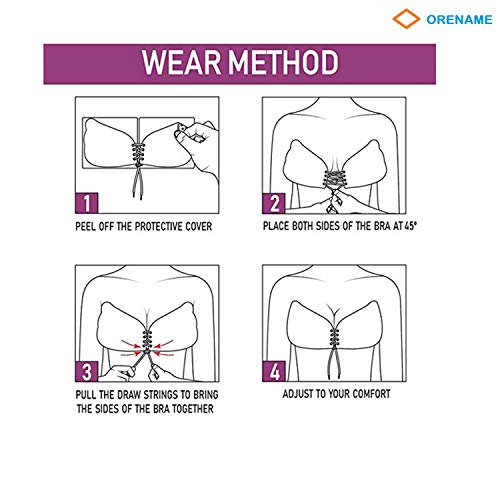 ORENAME

WEAR METHOD

1
PEEL OFF THE PROTECTIVE COVER

2
PLACE BOTH SIDES OF THE BRA AT 45°

3
PULL THE DRAW STRINGS TO BRING THE SIDES OF THE BRA TOGETHER

4
ADJUST TO YOUR COMFORT