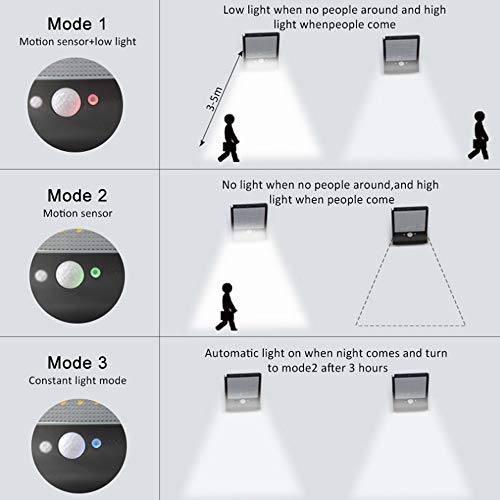 Mode 1
Motion sensor+low light

Low light when no people around and high light whenpeople come

3-5m

Mode 2
Motion sensor

No light when no people around,and high light when people come

Mode 3
Constant light mode

Automatic light on when night comes and turn to mode2 after 3 hours