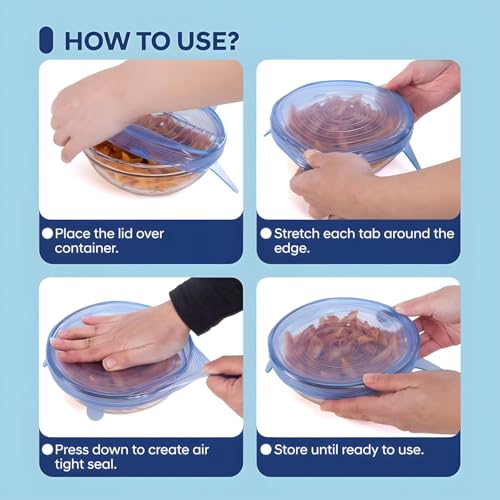 HOW TO USE?

Place the lid over container.

Stretch each tab around the edge.

Press down to create air tight seal.

Store until ready to use.