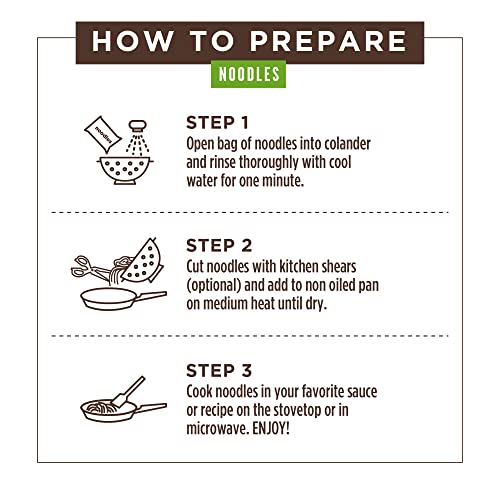 HOW TO PREPARE

NOODLES

noodles

STEP 1
Open bag of noodles into colander and rinse thoroughly with cool water for one minute.

STEP 2
Cut noodles with kitchen shears (optional) and add to non oiled pan on medium heat until dry.

STEP 3
Cook noodles in your favorite sauce or recipe on the stovetop or in microwave. ENJOY!