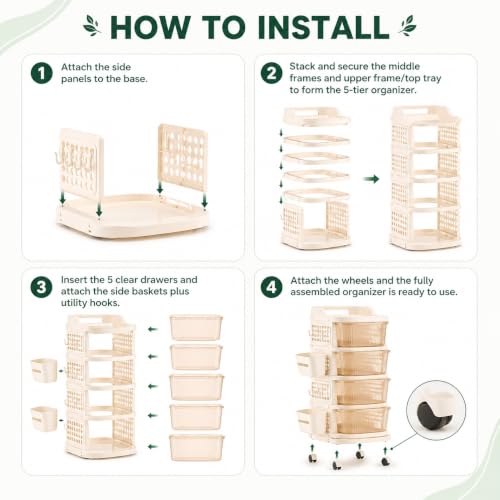 HOW TO INSTALL

1 Attach the side panels to the base.

2 Stack and secure the middle frames and upper frame/top tray to form the 5-tier organizer.

3 Insert the 5 clear drawers and attach the side baskets plus utility hooks.

4 Attach the wheels and the fully assembled organizer is ready to use.