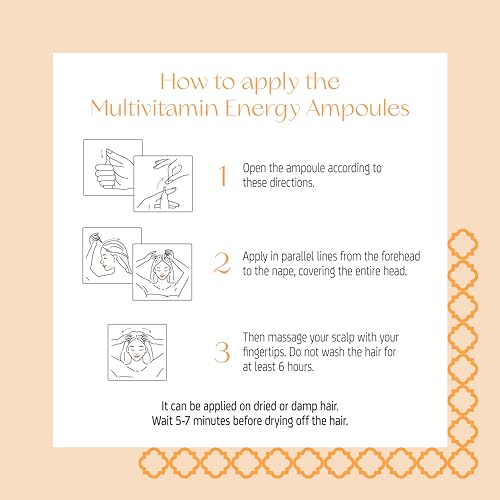 How to apply the Multivitamin Energy Ampoules

1 Open the ampoule according to these directions.

2 Apply in parallel lines from the forehead to the nape, covering the entire head.

3 Then massage your scalp with your fingertips. Do not wash the hair for at least 6 hours.

It can be applied on dried or damp hair.
Wait 5-7 minutes before drying off the hair.