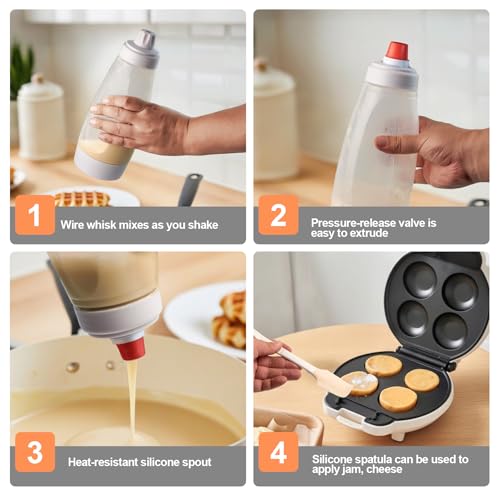 1
Wire whisk mixes as you shake

2
Pressure-release valve is easy to extrude

3
Heat-resistant silicone spout

4
Silicone spatula can be used to apply jam, cheese