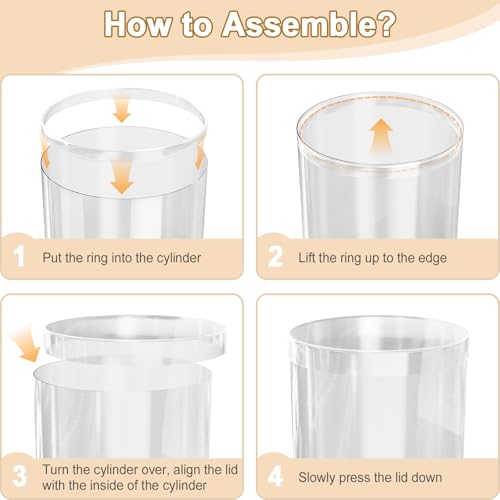 How to Assemble?

1 Put the ring into the cylinder

2 Lift the ring up to the edge

3 Turn the cylinder over, align the lid with the inside of the cylinder

4 Slowly press the lid down